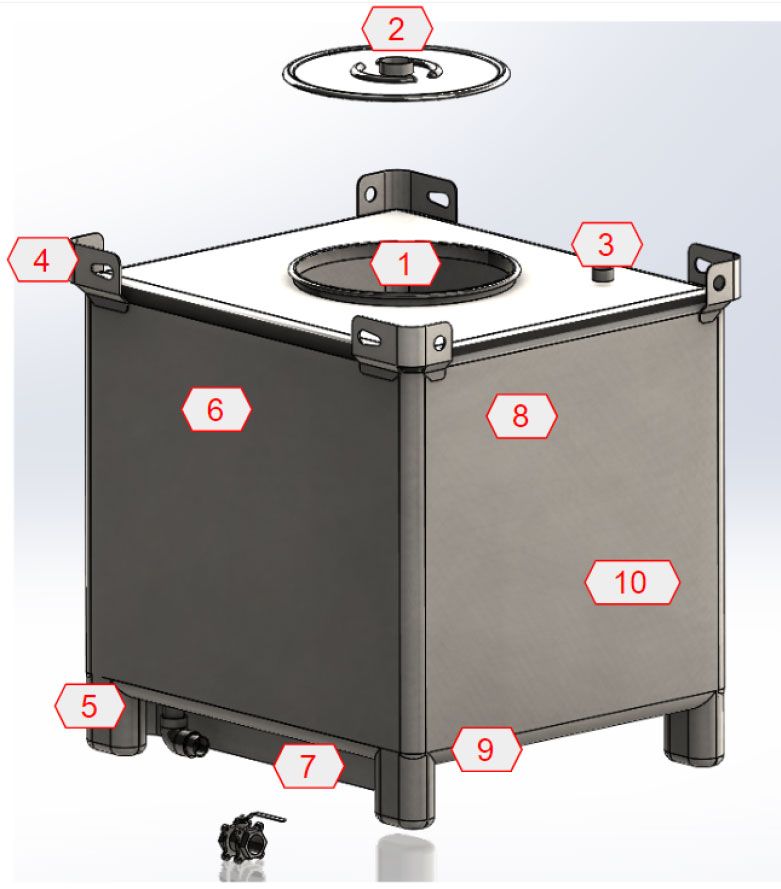 2
4
1
3
6
8
10
5
7
9